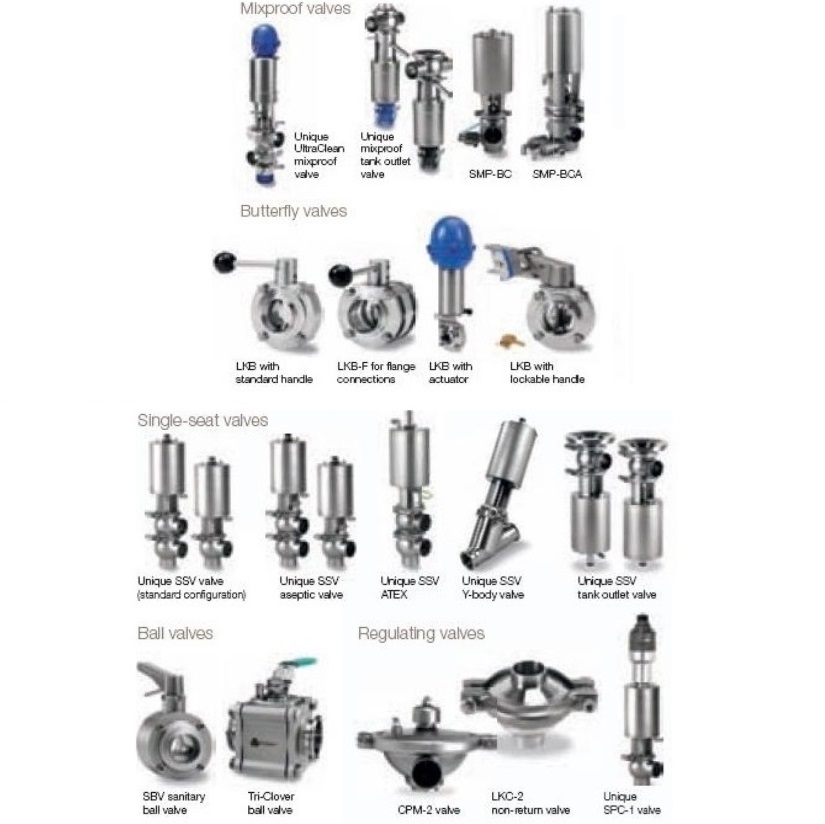 Mixproof valves

Unique UltraClean mixproof valve

Unique mixproof tank outlet valve

SMP-BC

SMP-BCA

Butterfly valves

LKB with standard handle

LKB-F for flange connections

LKB with actuator

LKB with lockable handle

Single-seat valves

Unique SSV valve (standard configuration)

Unique SSV aseptic valve

Unique SSV ATEX

Unique SSV Y-body valve

Unique SSV tank outlet valve

Ball valves

SBV sanitary ball valve

Tri-Clover ball valve

Regulating valves

CPM-2 valve

LKC-2 non-return valve

Unique SPC-1 valve